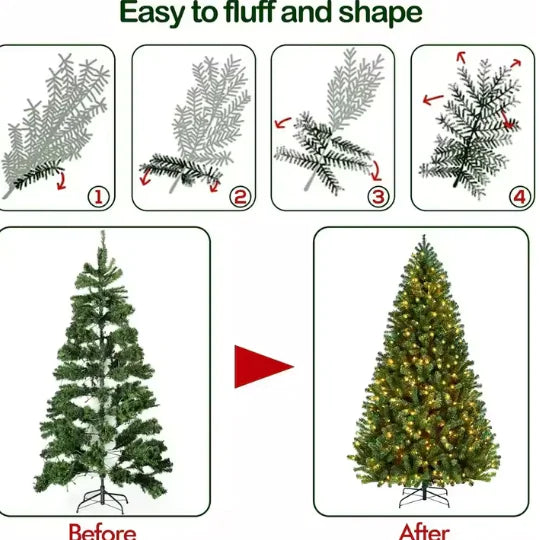 Easy to fluff and shape

1

2

3

4

Before

After